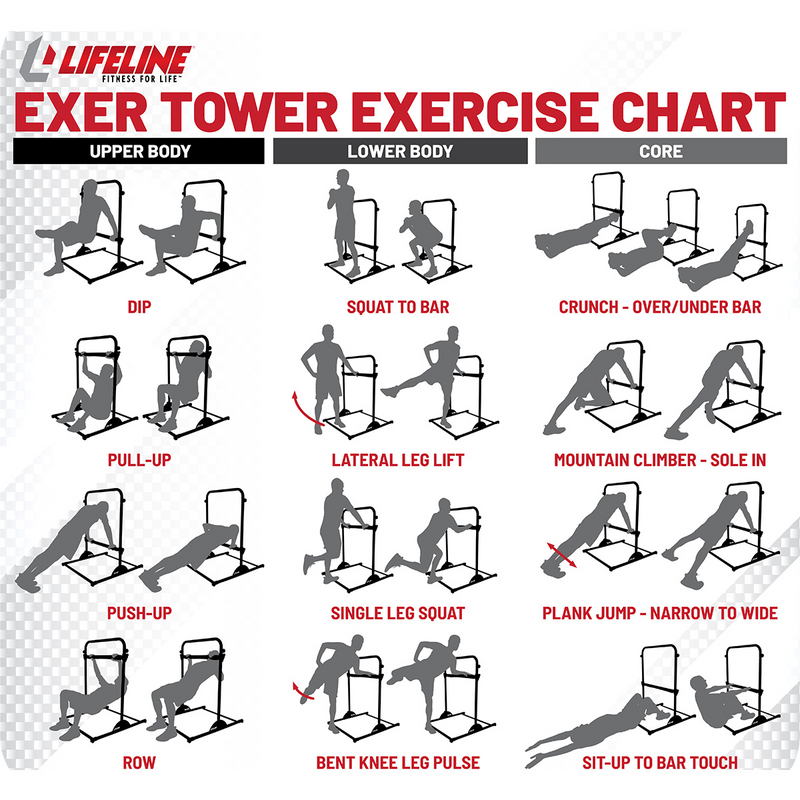 LIFELINE
FITNESS FOR LIFE™

EXER TOWER EXERCISE CHART

UPPER BODY

DIP

PULL-UP

PUSH-UP

ROW

LOWER BODY

SQUAT TO BAR

LATERAL LEG LIFT

SINGLE LEG SQUAT

BENT KNEE LEG PULSE

CORE

CRUNCH - OVER/UNDER BAR

MOUNTAIN CLIMBER - SOLE IN

PLANK JUMP - NARROW TO WIDE

SIT-UP TO BAR TOUCH